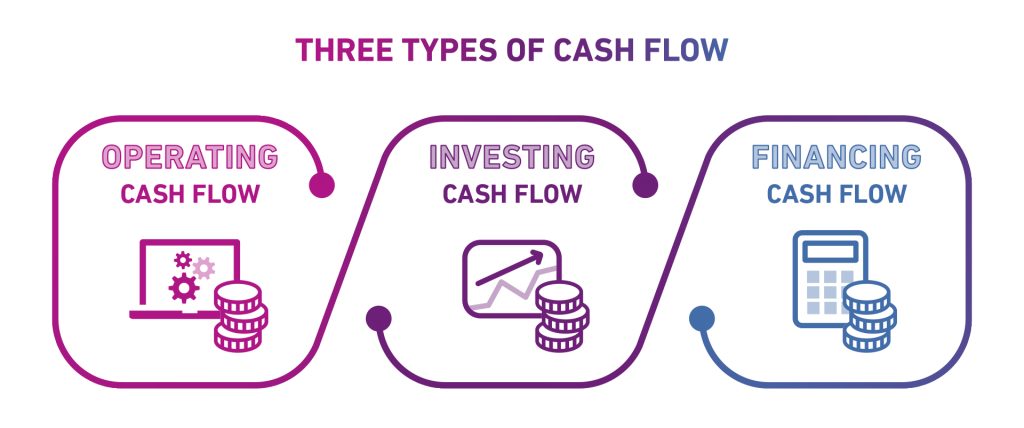 THREE TYPES OF CASH FLOW

OPERATING
CASH FLOW

INVESTING
CASH FLOW

FINANCING
CASH FLOW